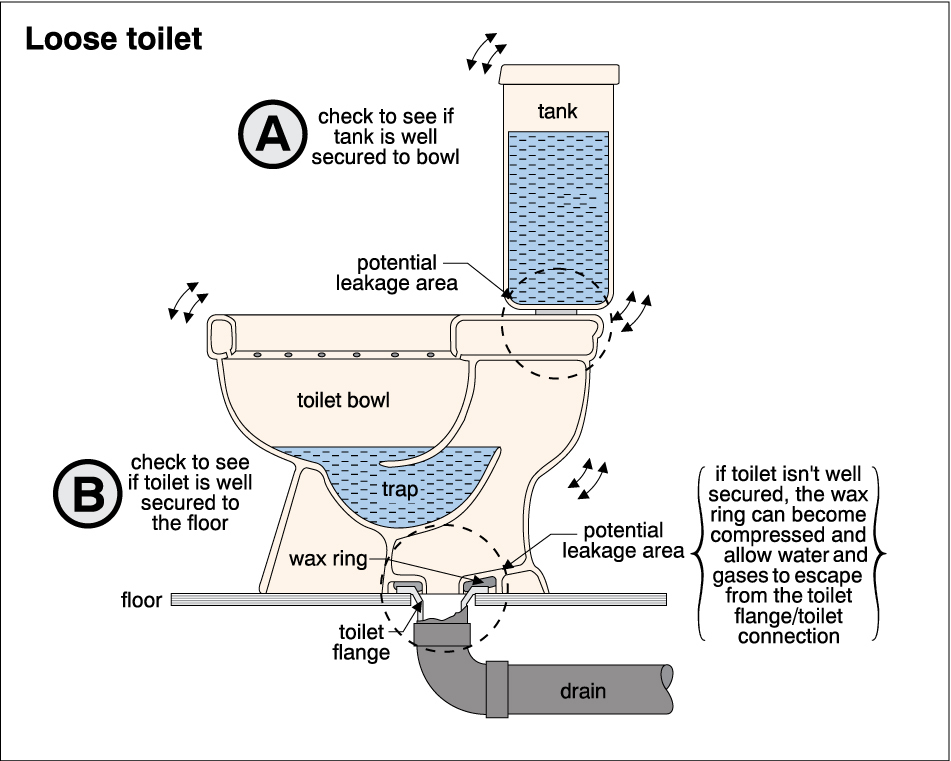 Loose toilet

A
check to see if tank is well secured to bowl

tank

potential leakage area

toilet bowl

B
check to see if toilet is well secured to the floor

trap

wax ring

potential leakage area

if toilet isn't well secured, the wax ring can become compressed and allow water and gases to escape from the toilet flange/toilet connection

floor

toilet flange

drain